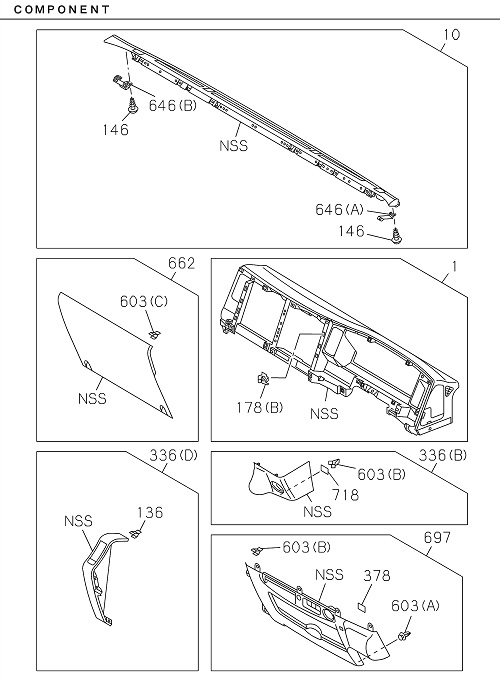 COMPONENT

10
646(B)
146
NSS
646(A)
146

662
603(C)
NSS

1
178(B)
NSS

336(D)
NSS
136

336(B)
603(B)
718
NSS

697
603(B)
NSS
378
603(A)